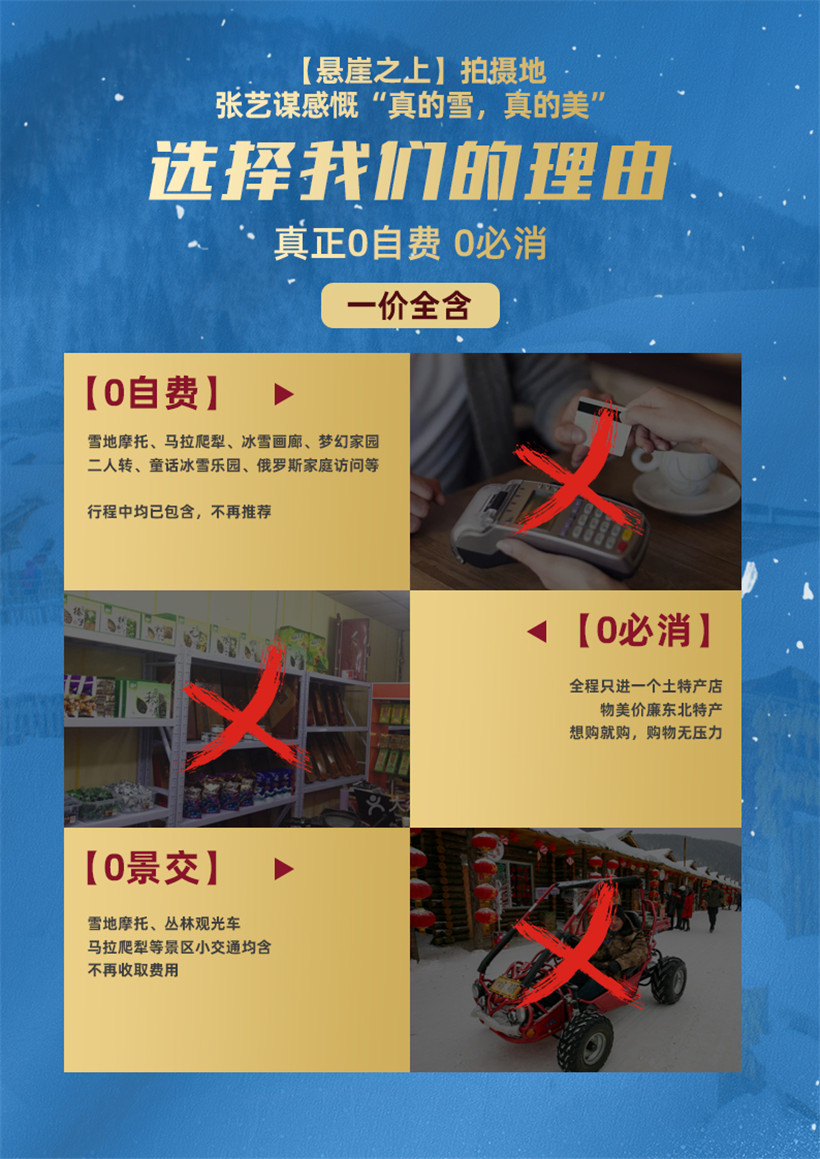 【悬崖之上】拍摄地
张艺谋感慨“真的雪，真的美”

选择我们的理由

真正0自费 0必消

一价全含

【0自费】

雪地摩托、马拉爬犁、冰雪画廊、梦幻家园 二人转、童话冰雪乐园、俄罗斯家庭访问等

行程中均已包含，不再推荐

【0必消】

全程只进一个土特产店
物美价廉东北特产
想购就购，购物无压力

【0景交】

雪地摩托、丛林观光车
马拉爬犁等景区小交通均含
不再收取费用